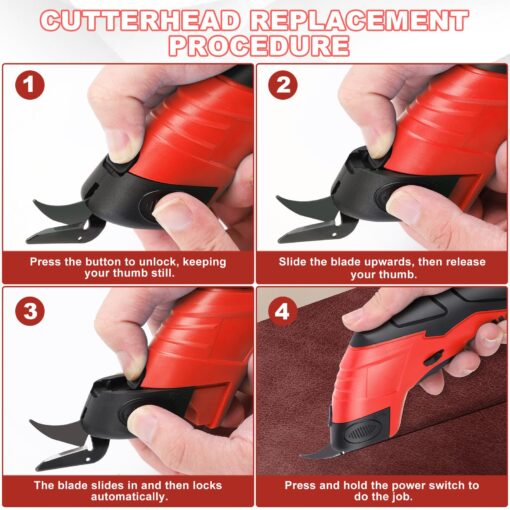 CUTTERHEAD REPLACEMENT PROCEDURE

1

Press the button to unlock, keeping your thumb still.

2

Slide the blade upwards, then release your thumb.

3

The blade slides in and then locks automatically.

4

Press and hold the power switch to do the job.